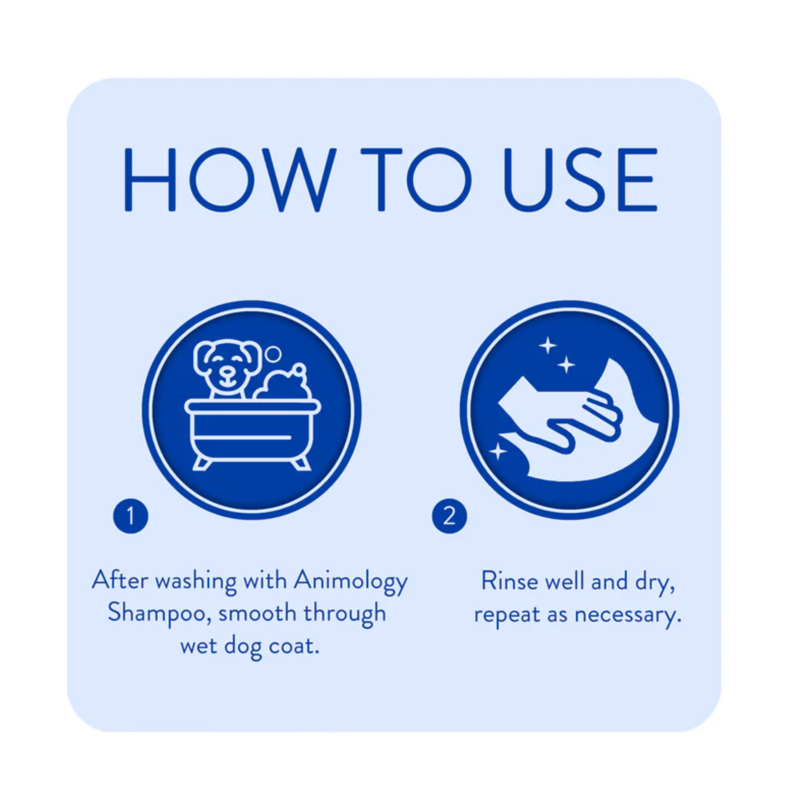 HOW TO USE

1

After washing with Animology Shampoo, smooth through wet dog coat.

2

Rinse well and dry, repeat as necessary.