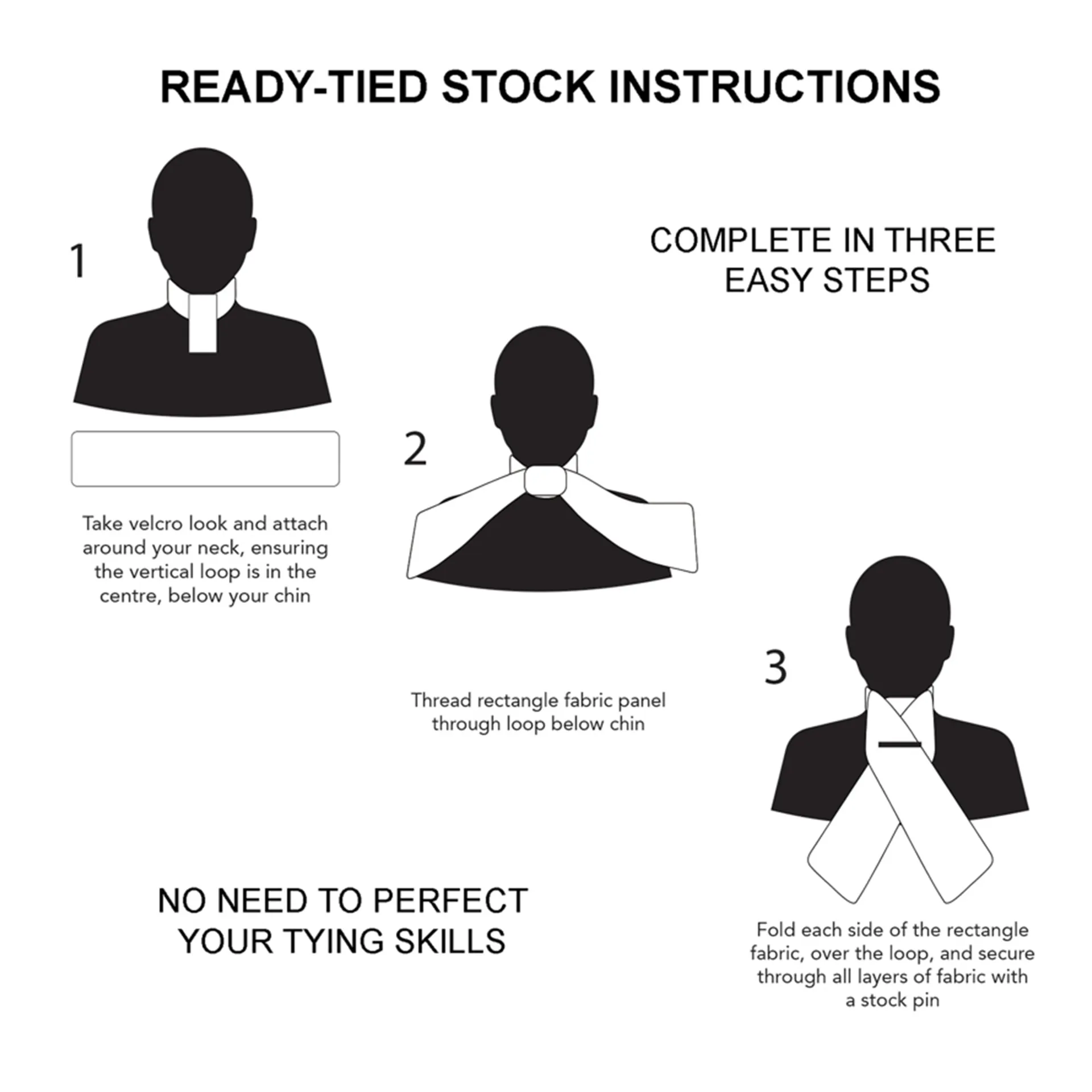 READY-TIED STOCK INSTRUCTIONS

COMPLETE IN THREE EASY STEPS

1

Take velcro look and attach around your neck, ensuring the vertical loop is in the centre, below your chin

2

Thread rectangle fabric panel through loop below chin

3

Fold each side of the rectangle fabric, over the loop, and secure through all layers of fabric with a stock pin

NO NEED TO PERFECT YOUR TYING SKILLS