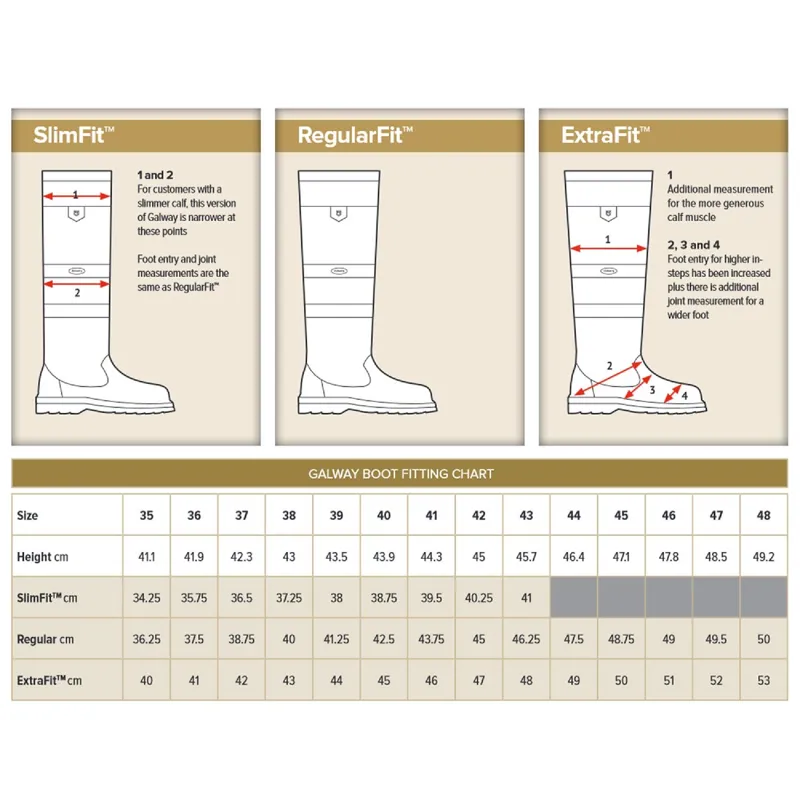 SlimFit™

1
2

1 and 2
For customers with a slimmer calf, this version of Galway is narrower at these points

Foot entry and joint measurements are the same as RegularFit™

RegularFit™

ExtraFit™

1
2
3
4

1
Additional measurement for the more generous calf muscle

2, 3 and 4
Foot entry for higher insteps has been increased plus there is additional joint measurement for a wider foot

GALWAY BOOT FITTING CHART

| Size | 35 | 36 | 37 | 38 | 39 | 40 | 41 | 42 | 43 | 44 | 45 | 46 | 47 | 48 |
|---|---|---|---|---|---|---|---|---|---|---|---|---|---|---|
| Height cm | 41.1 | 41.9 | 42.3 | 43 | 43.5 | 43.9 | 44.3 | 45 | 45.7 | 46.4 | 47.1 | 47.8 | 48.5 | 49.2 |
| SlimFit™ cm | 34.25 | 35.75 | 36.5 | 37.25 | 38 | 38.75 | 39.5 | 40.25 | 41 | | | | | |
| Regular cm | 36.25 | 37.5 | 38.75 | 40 | 41.25 | 42.5 | 43.75 | 45 | 46.25 | 47.5 | 48.75 | 49 | 49.5 | 50 |
| ExtraFit™ cm | 40 | 41 | 42 | 43 | 44 | 45 | 46 | 47 | 48 | 49 | 50 | 51 | 52 | 53 |